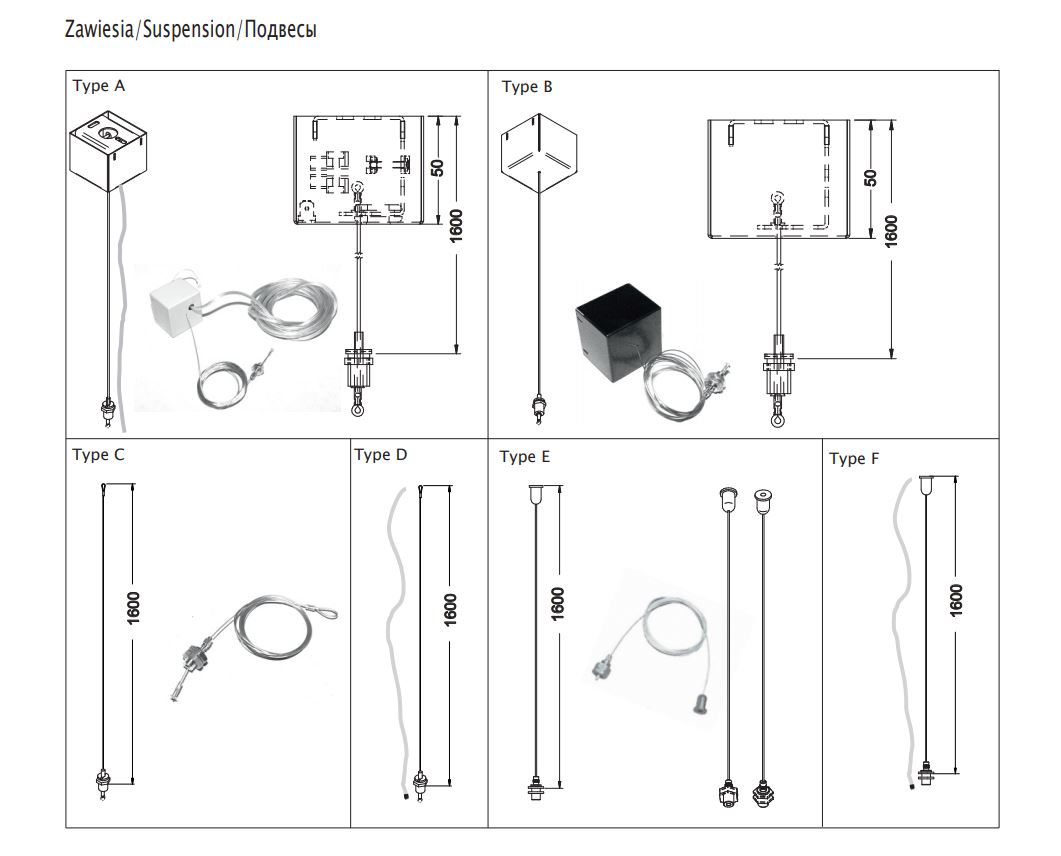 Zawiesia/Suspension/Подвесы

Type A

50

1600

Type B

50

1600

Type C

1600

Type D

1600

Type E

1600

Type F

1600